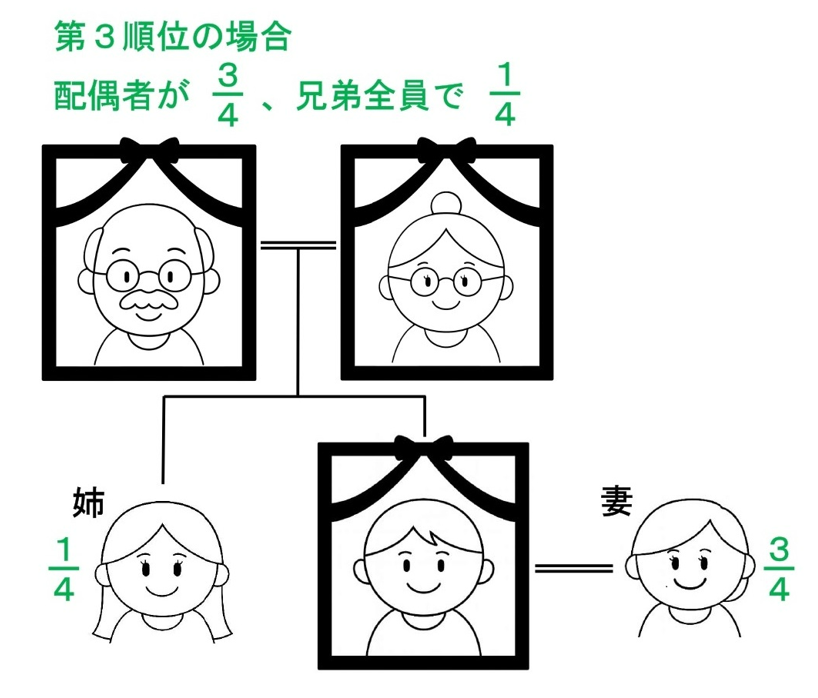 第３順位の場合
配偶者が $\frac{3}{4}$ 、兄弟全員で $\frac{1}{4}$

姉
$\frac{1}{4}$

妻
$\frac{3}{4}$